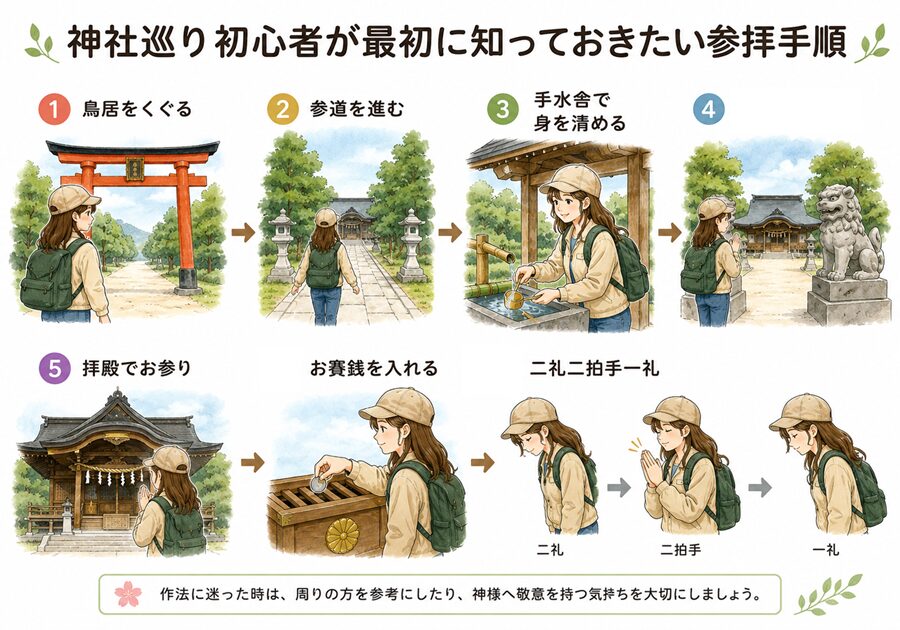 神社巡り初心者が最初に知っておきたい参拝手順

1 鳥居をくぐる

2 参道を進む

3 手水舎で身を清める

4

5 拝殿でお参り

お賽銭を入れる

二礼二拍手一礼

二礼

二拍手

一礼

作法に迷った時は、周りの方を参考にしたり、神様へ敬意を持つ気持ちを大切にしましょう。